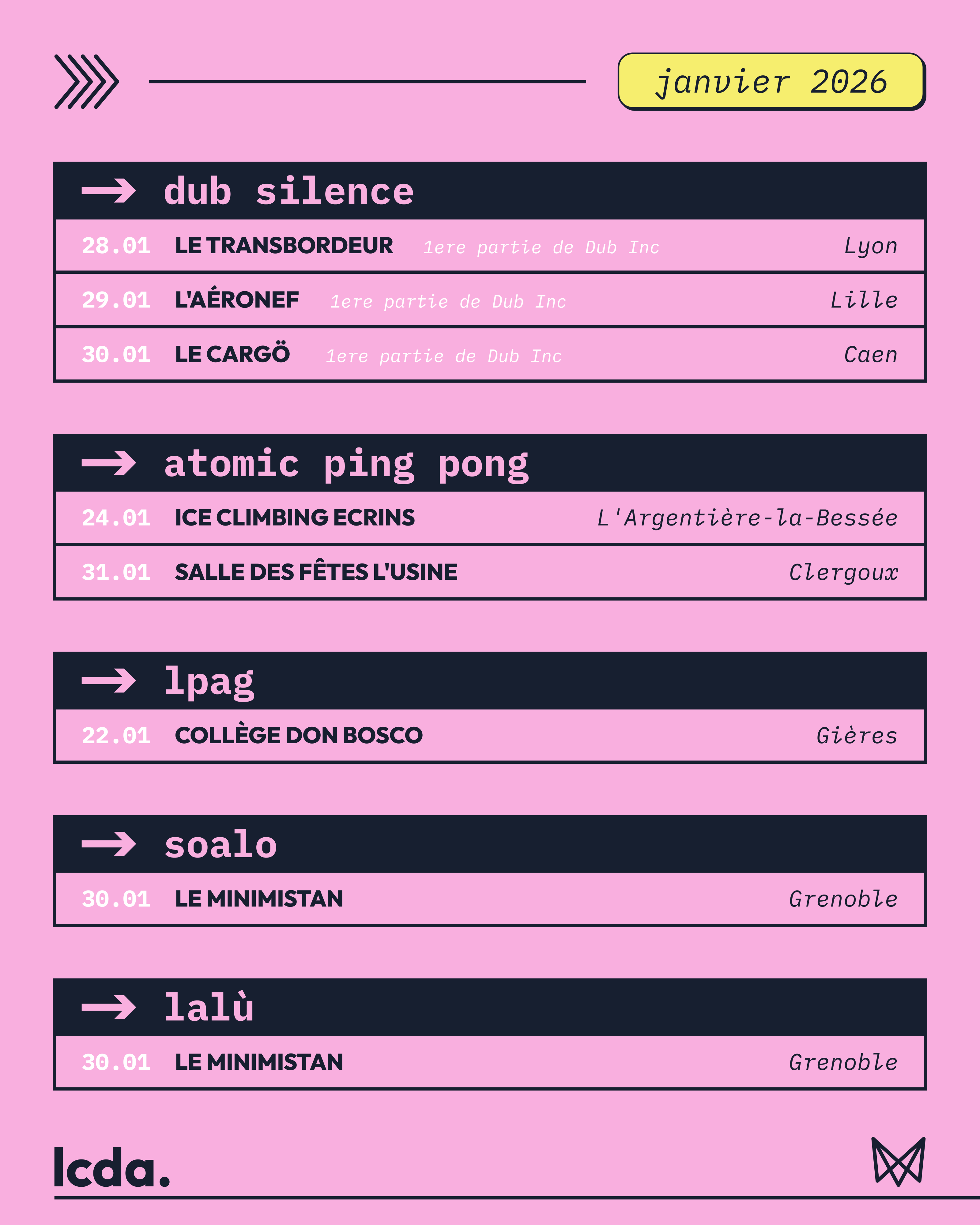 janvier 2026

→ dub silence

28.01 LE TRANSBORDEUR 1ere partie de Dub Inc Lyon

29.01 L'AÉRONEF 1ere partie de Dub Inc Lille

30.01 LE CARGÖ 1ere partie de Dub Inc Caen

→ atomic ping pong

24.01 ICE CLIMBING ECRINS L'Argentière-la-Bessée

31.01 SALLE DES FÊTES L'USINE Clergoux

→ lpag

22.01 COLLÈGE DON BOSCO Gières

→ soalo

30.01 LE MINIMISTAN Grenoble

→ lalù

30.01 LE MINIMISTAN Grenoble

lcda.